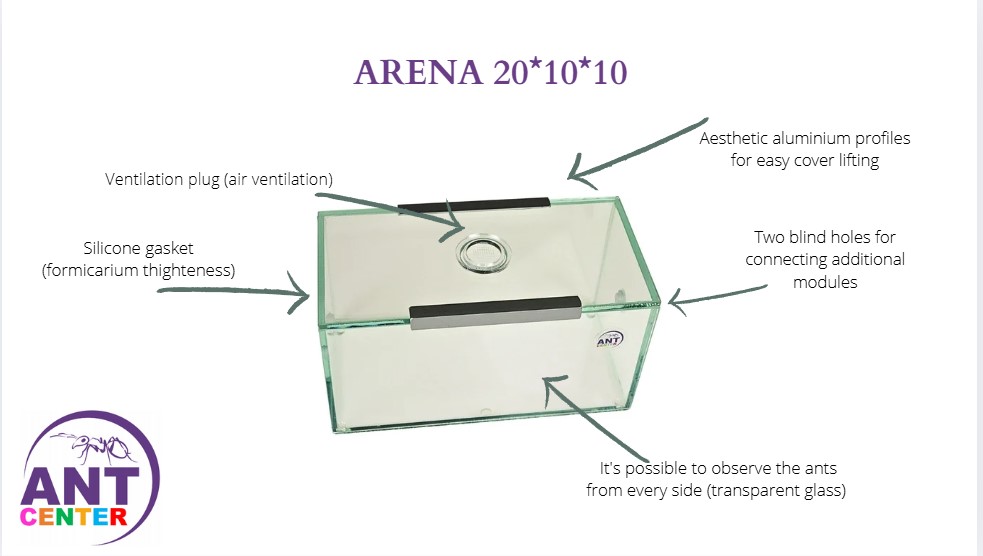 ARENA 20*10*10

Aesthetic aluminium profiles for easy cover lifting

Ventilation plug (air ventilation)

Silicone gasket (formicarium thighteness)

Two blind holes for connecting additional modules

ANT

It's possible to observe the ants from every side (transparent glass)

ANT CENTER